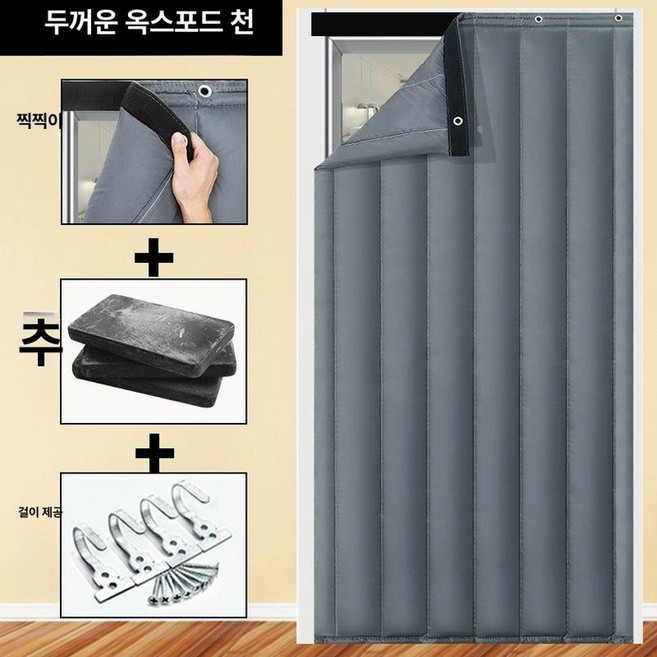 두꺼운 옥스포드 천

찍찍이

+

추

+

걸이 제공