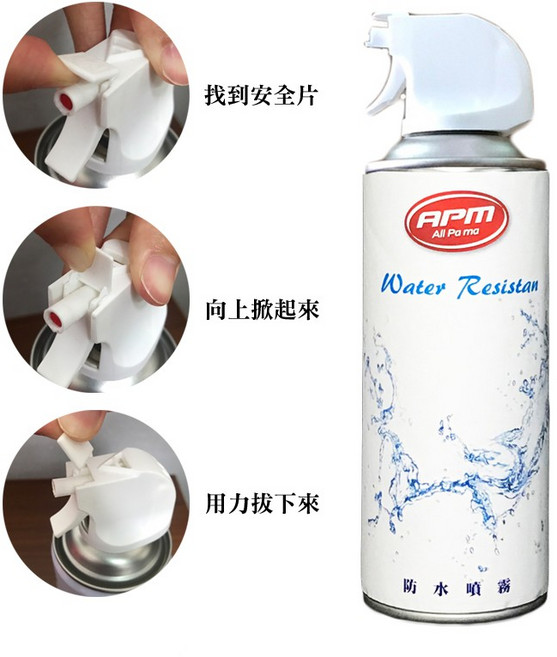 找到安全片

向上掀起來

用力拔下來

APM
All Pa ma

Water Resistan

防水噴霧