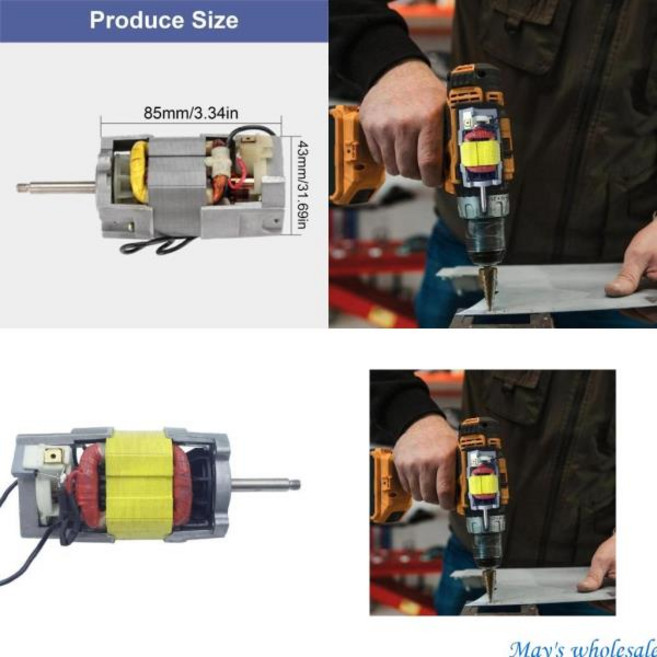 Produce Size

85mm/3.34in

43mm/31.69in

May's wholesale