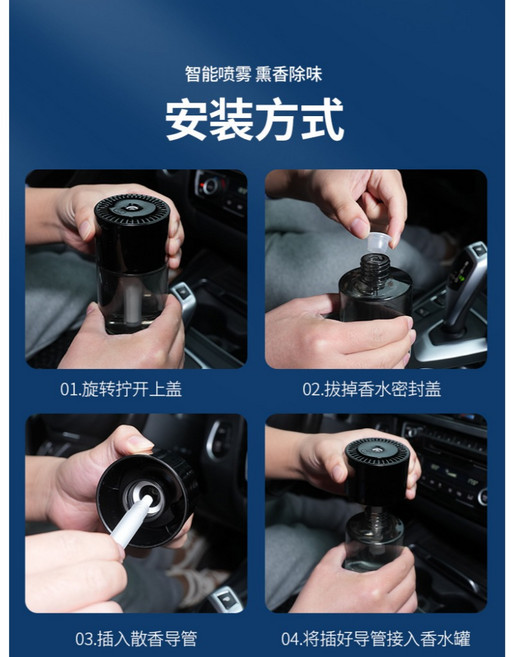 智能喷雾 熏香除味

安装方式

01.旋转拧开上盖

02.拔掉香水密封盖

03.插入散香导管

04.将插好导管接入香水罐