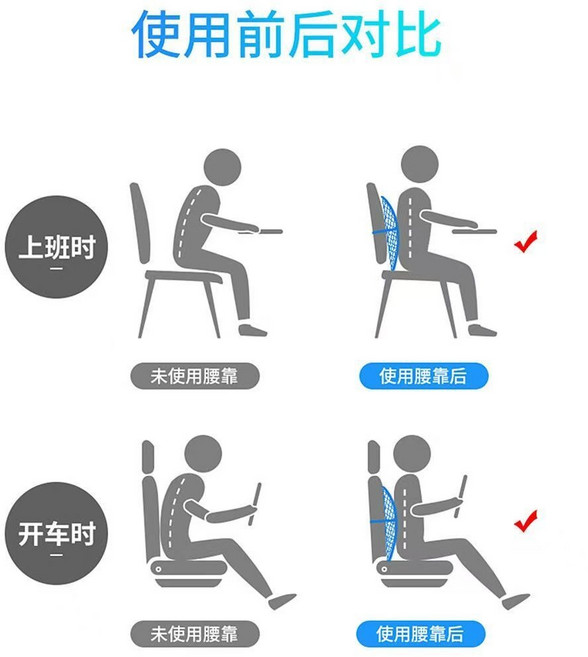 使用前后对比

上班时

未使用腰靠

使用腰靠后

开车时

未使用腰靠

使用腰靠后