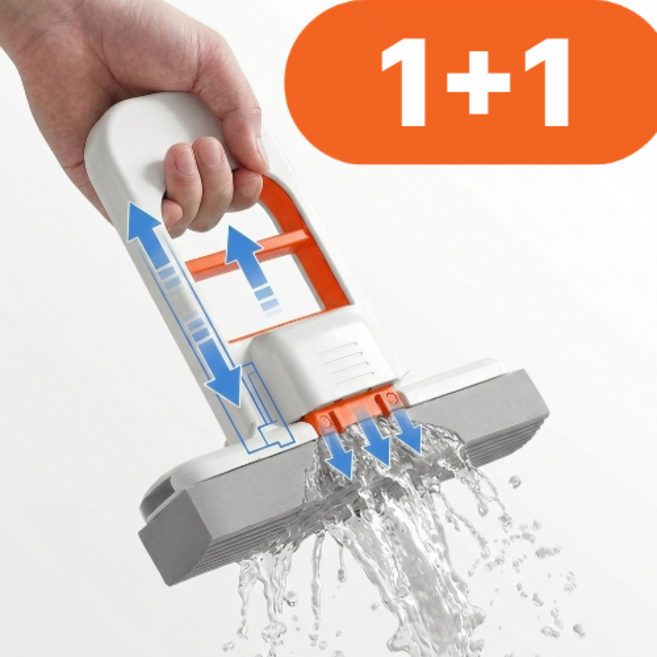 1+1