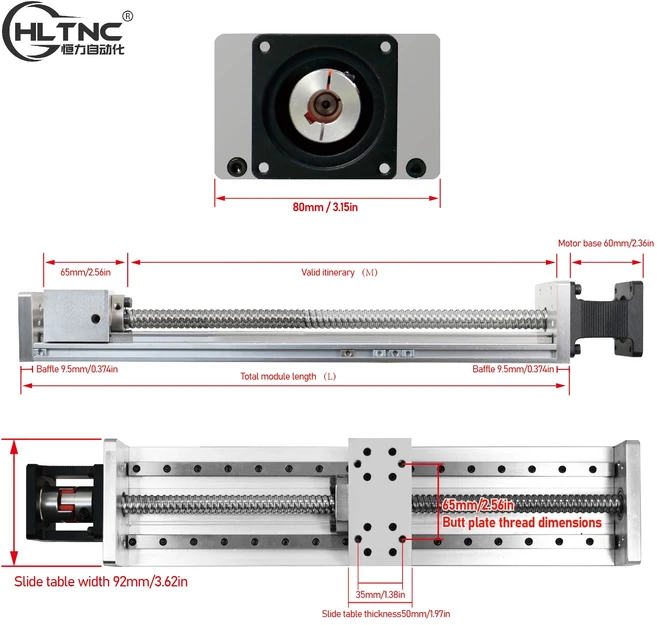 HLTNC®
恒力自动化

80mm / 3.15in

Motor base 60mm/2.36in

65mm/2.56in

Valid itinerary （M）

Baffle 9.5mm/0.374in

Total module length （L）

Baffle 9.5mm/0.374in

65mm/2.56in
Butt plate thread dimensions

Slide table width 92mm/3.62in

35mm/1.38in

Slide table thickness50mm/1.97in