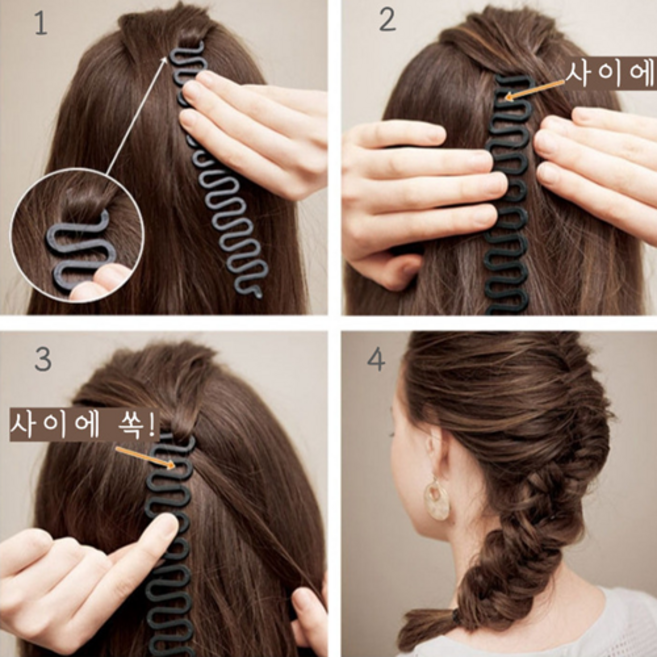 1

2

사이에

3

사이에 쏙!

4