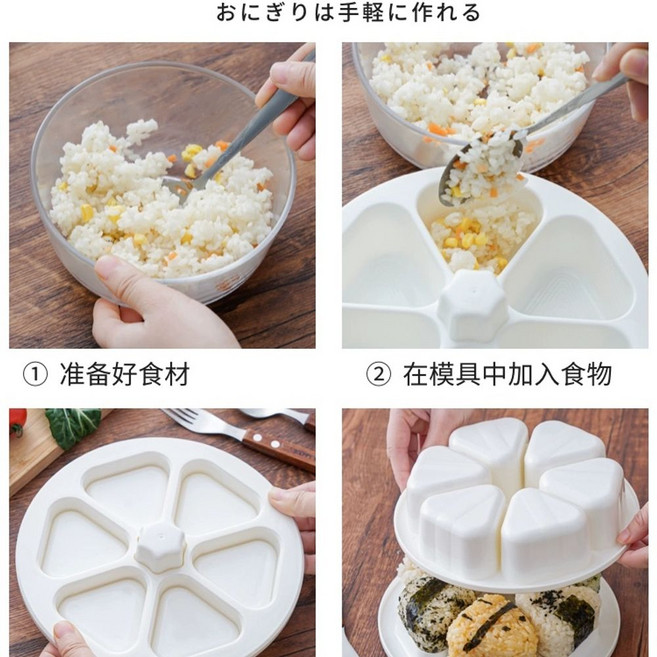 おにぎりは手軽に作れる

① 准备好食材

② 在模具中加入食物