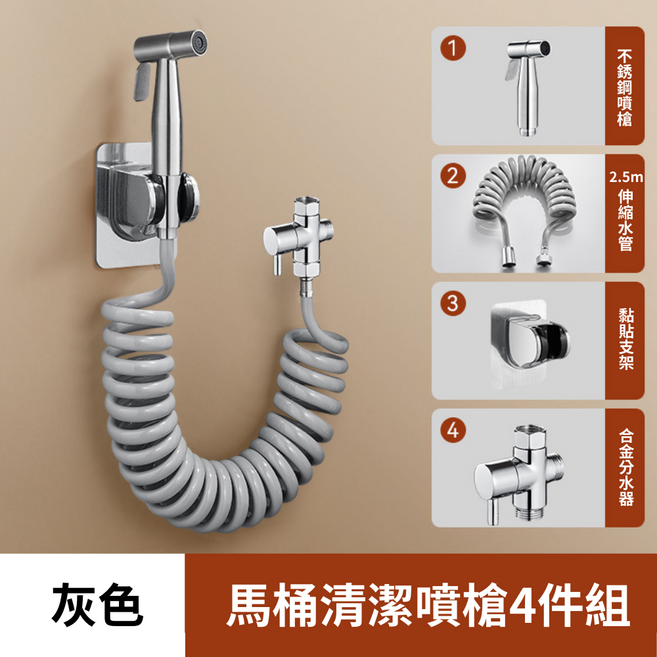 1
不銹鋼噴槍

2
2.5m 伸縮水管

3
黏貼支架

4
合金分水器

灰色

馬桶清潔噴槍4件組