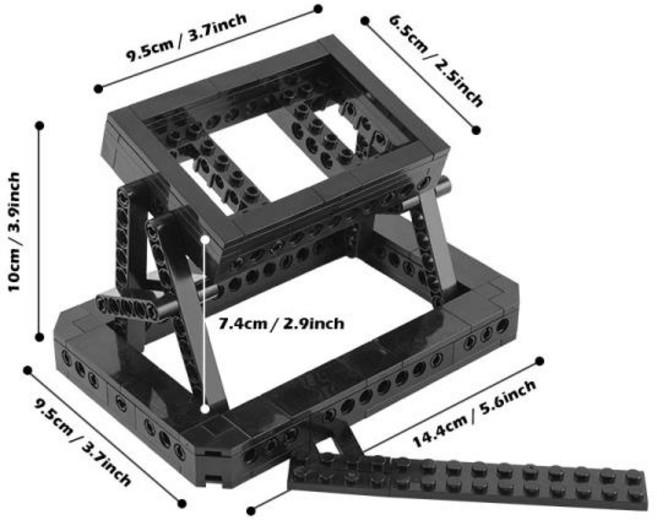 9.5cm / 3.7inch

6.5cm / 2.5inch

10cm / 3.9inch

7.4cm / 2.9inch

9.5cm / 3.7inch

14.4cm / 5.6inch