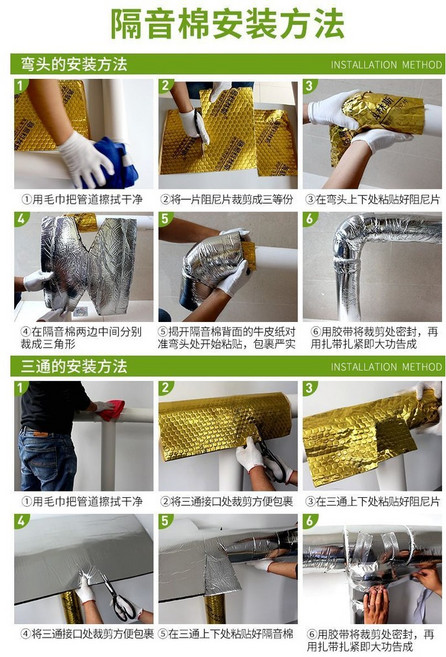 隔音棉安装方法

弯头的安装方法
INSTALLATION METHOD

1
①用毛巾把管道擦拭干净

2
②将一片阻尼片裁剪成三等份

3
③在弯头上下处粘贴好阻尼片

4
④在隔音棉两边中间分别裁成三角形

5
⑤揭开隔音棉背面的牛皮纸对准弯头处开始粘贴，包裹严实

6
⑥用胶带将裁剪处密封，再用扎带扎紧即大功告成

三通的安装方法
INSTALLATION METHOD

1
①用毛巾把管道擦拭干净

2
②将三通接口处裁剪方便包裹

3
③在三通上下处粘贴好阻尼片

4
④将三通接口处裁剪方便包裹

5
⑤在三通上下处粘贴好隔音棉

6
⑥用胶带将裁剪处密封，再用扎带扎紧即大功告成