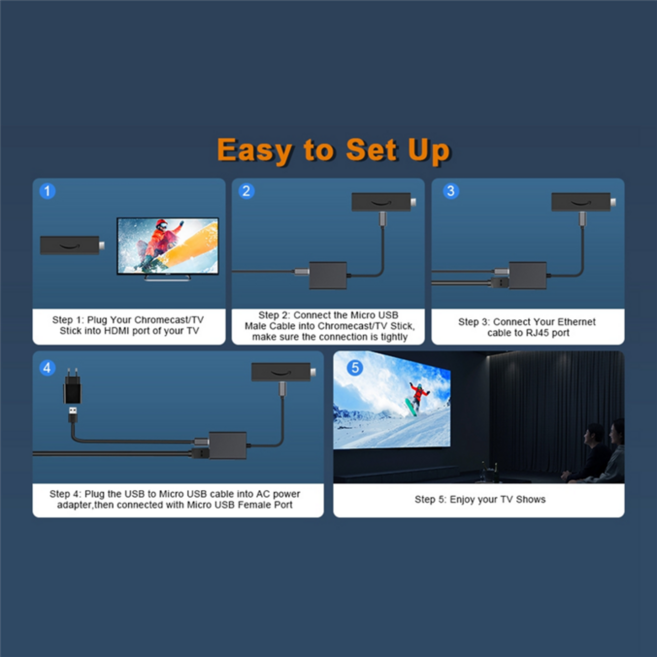 Easy to Set Up

1

Step 1: Plug Your Chromecast/TV Stick into HDMI port of your TV

2

Step 2: Connect the Micro USB Male Cable into Chromecast/TV Stick, make sure the connection is tightly

3

Step 3: Connect Your Ethernet cable to RJ45 port

4

Step 4: Plug the USB to Micro USB cable into AC power adapter,then connected with Micro USB Female Port

5

Step 5: Enjoy your TV Shows