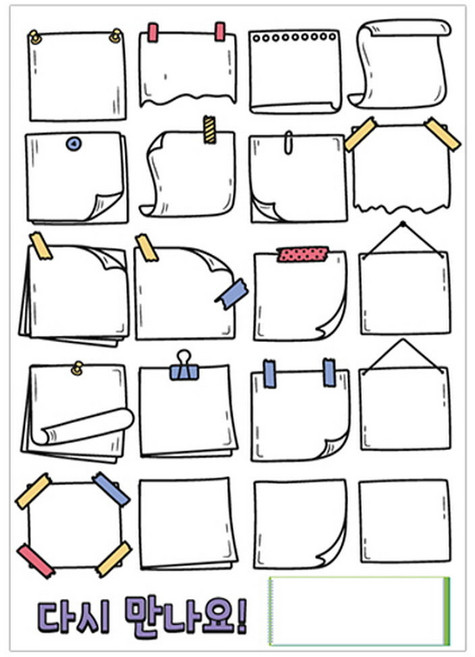 다시 만나요!