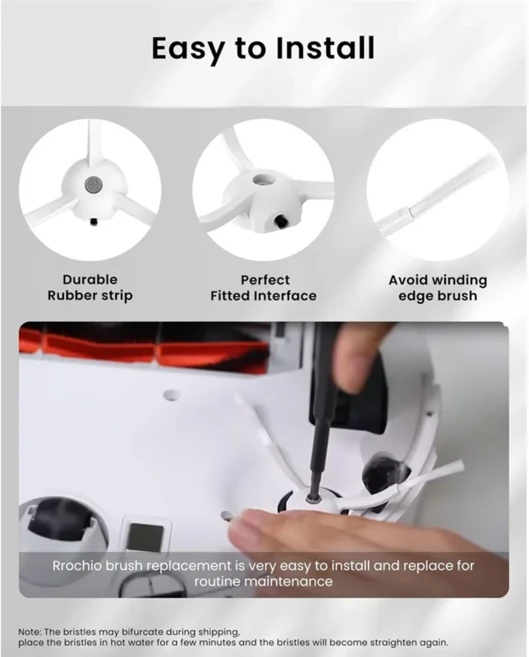 Easy to Install

Durable Rubber strip

Perfect Fitted Interface

Avoid winding edge brush

Rrochio brush replacement is very easy to install and replace for routine maintenance

Note: The bristles may bifurcate during shipping, place the bristles in hot water for a few minutes and the bristles will become straighten again.