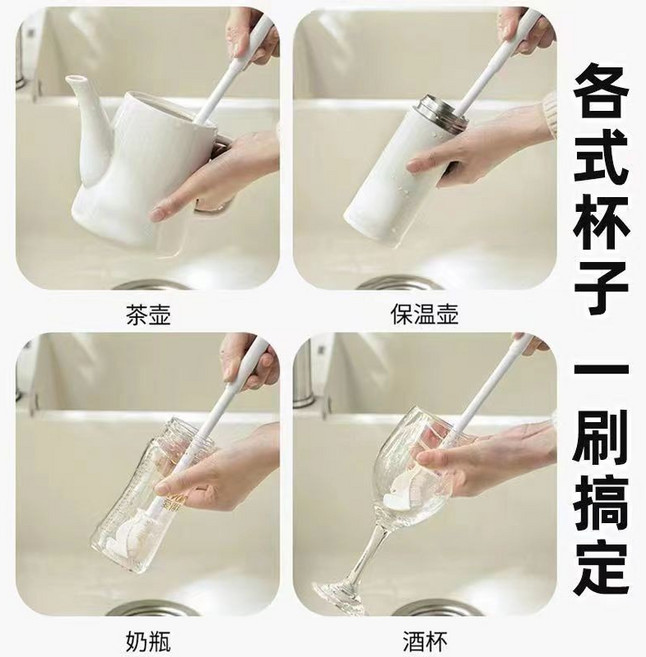 茶壶

保温壶

奶瓶

酒杯

各式杯子 一刷搞定