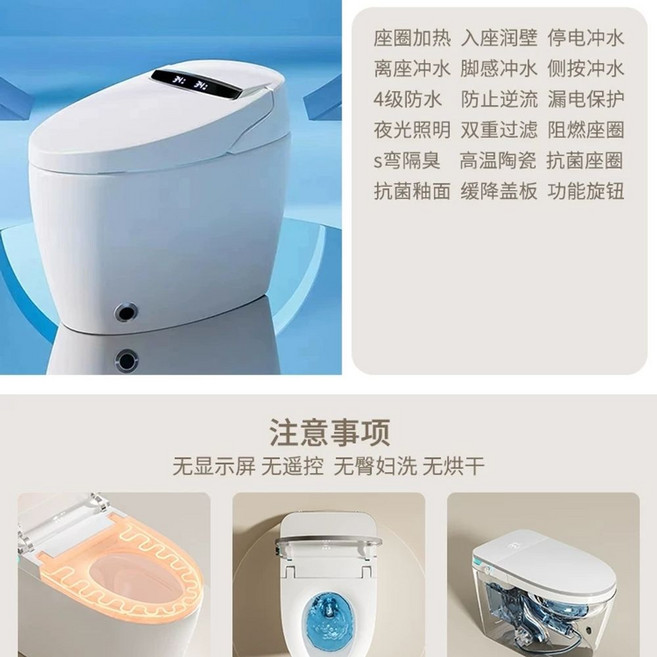 座圈加热 入座润壁 停电冲水
离座冲水 脚感冲水 侧按冲水
4级防水 防止逆流 漏电保护
夜光照明 双重过滤 阻燃座圈
s弯隔臭 高温陶瓷 抗菌座圈
抗菌釉面 缓降盖板 功能旋钮

注意事项
无显示屏 无遥控 无臀妇洗 无烘干