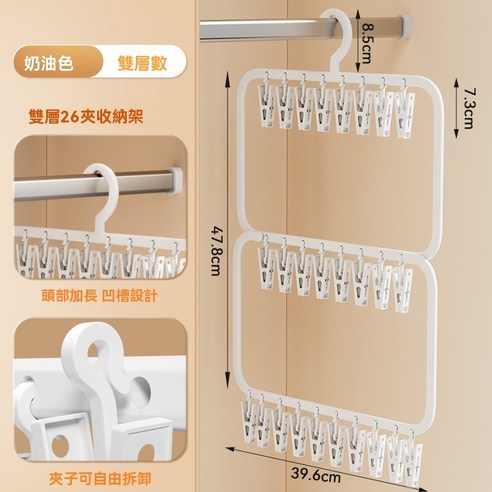 奶油色 雙層數

雙層26夾收納架

頭部加長 凹槽設計

夾子可自由拆卸

8.5cm

7.3cm

47.8cm

39.6cm