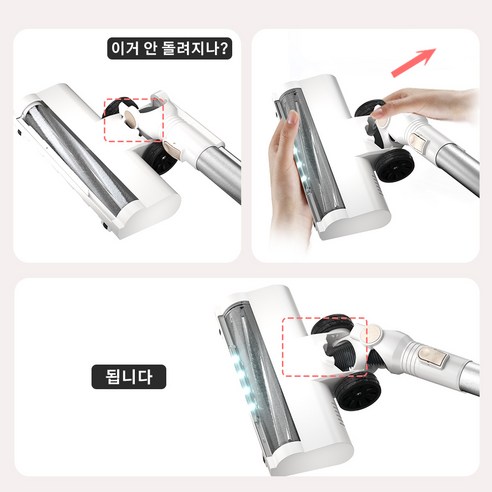 이거 안 돌려지나?

됩니다