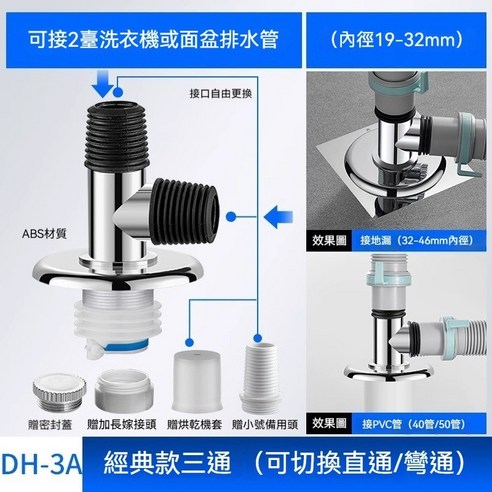 可接2臺洗衣機或面盆排水管

（內徑19-32mm）

接口自由更換

ABS材質

效果圖　接地漏（32-46mm內徑）

贈密封蓋　贈加長嫁接頭　贈烘乾機套　贈小號備用頭

效果圖　接PVC管（40管/50管）

DH-3A　經典款三通　（可切換直通/彎通）