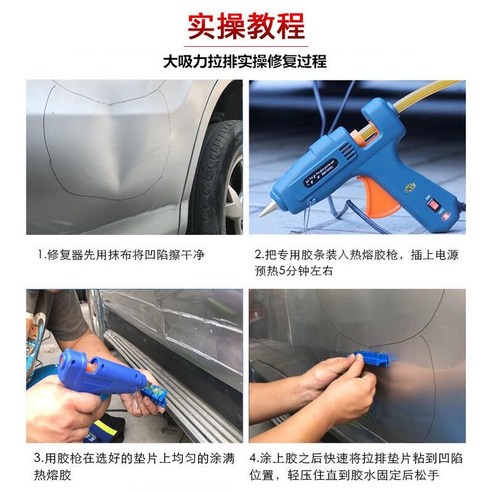 实操教程

大吸力拉排实操修复过程

1.修复器先用抹布将凹陷擦干净

2.把专用胶条装入热熔胶枪，插上电源预热5分钟左右

3.用胶枪在选好的垫片上均匀的涂满热熔胶

4.涂上胶之后快速将拉排垫片粘到凹陷位置，轻压住直到胶水固定后松手