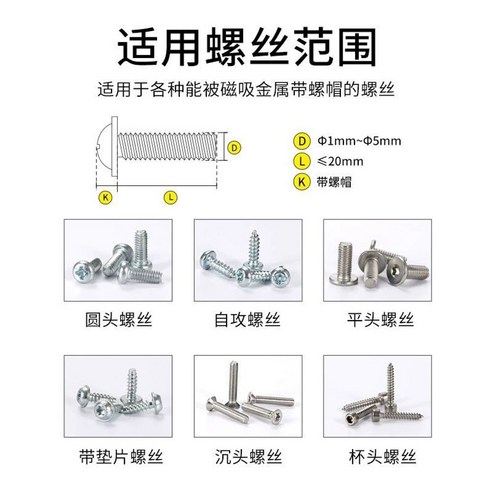 适用螺丝范围

适用于各种能被磁吸金属带螺帽的螺丝

D

K L

D Φ1mm~Φ5mm
L ≤20mm
K 带螺帽

圆头螺丝

自攻螺丝

平头螺丝

带垫片螺丝

沉头螺丝

杯头螺丝