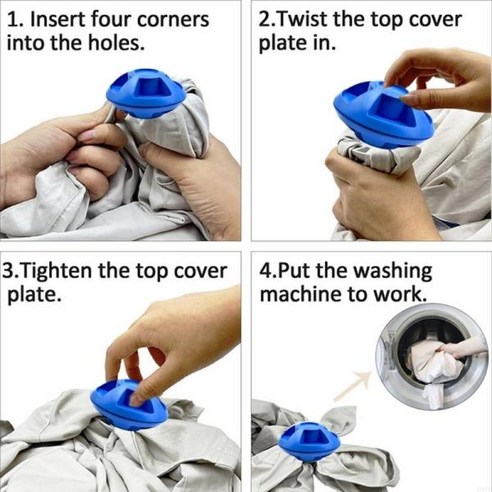 1. Insert four corners into the holes.

2.Twist the top cover plate in.

3.Tighten the top cover plate.

4.Put the washing machine to work.