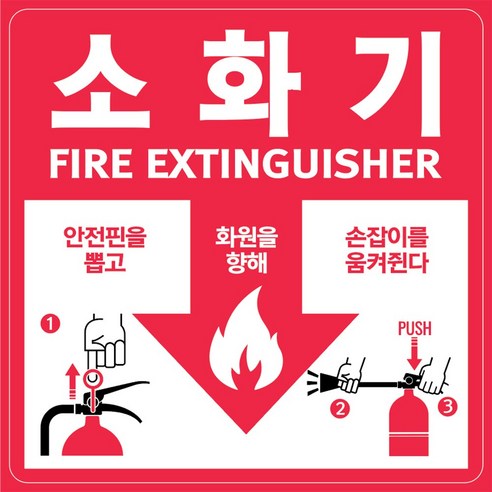 소화기
FIRE EXTINGUISHER

안전핀을 뽑고

화원을 향해

손잡이를 움켜쥔다

1

PUSH

2

3