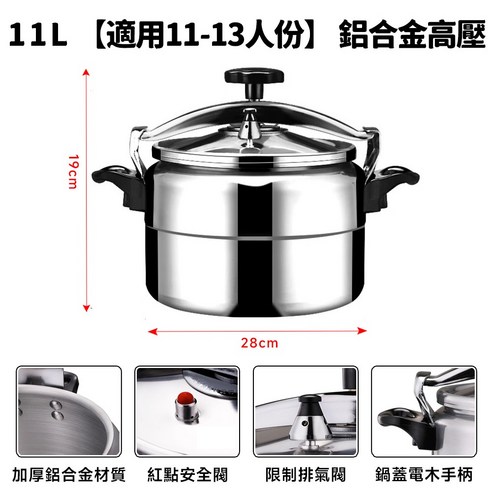 11L 【適用11-13人份】 鋁合金高壓

19cm

28cm

加厚鋁合金材質

紅點安全閥

限制排氣閥

鍋蓋電木手柄