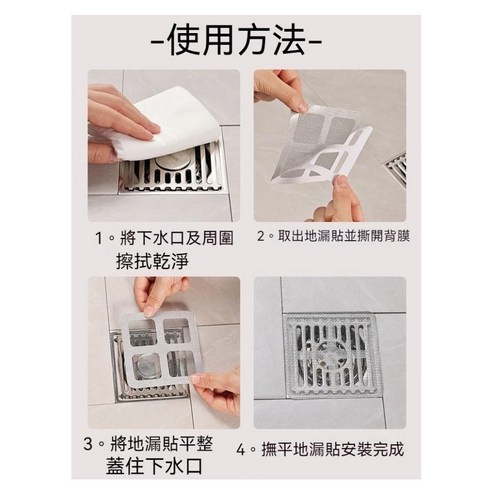 -使用方法-

1。將下水口及周圍擦拭乾淨

2。取出地漏貼並撕開背膜

3。將地漏貼平整蓋住下水口

4。撫平地漏貼安裝完成