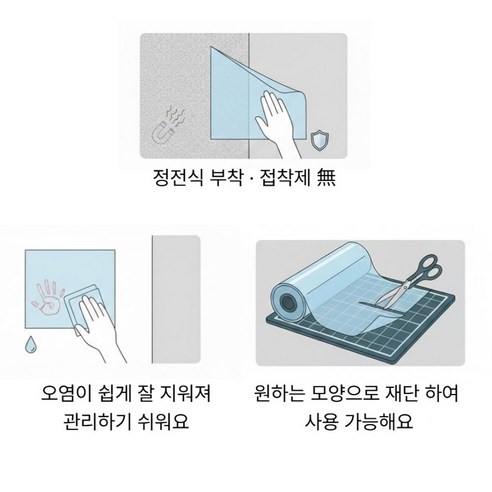 정전식 부착 · 접착제 無

오염이 쉽게 잘 지워져
관리하기 쉬워요

원하는 모양으로 재단 하여
사용 가능해요