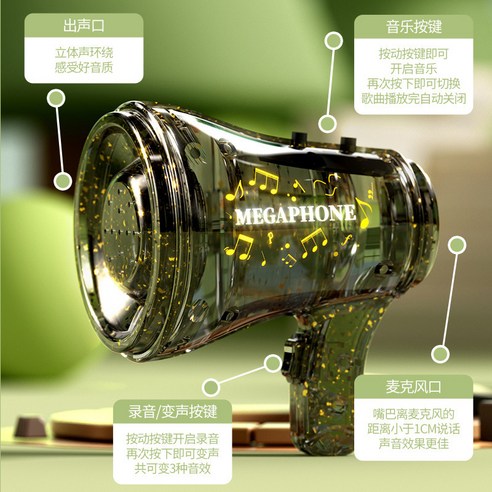 出声口

立体声环绕
感受好音质

音乐按键

按动按键即可
开启音乐
再次按下即可切换
歌曲播放完自动关闭

MEGAPHONE

录音/变声按键

按动按键开启录音
再次按下即可变声
共可变3种音效

麦克风口

嘴巴离麦克风的
距离小于1CM说话
声音效果更佳