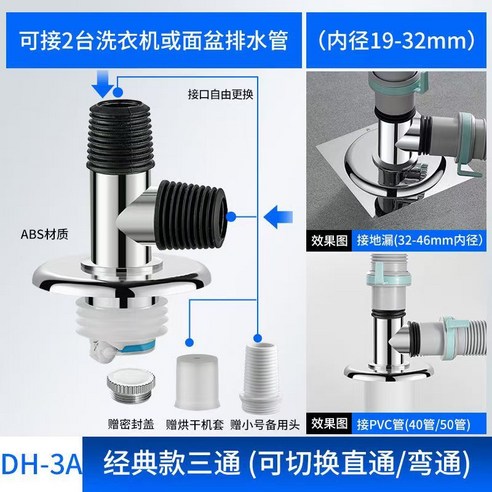 可接2台洗衣机或面盆排水管

（内径19-32mm）

接口自由更换

ABS材质

效果图 接地漏(32-46mm内径)

赠密封盖 赠烘干机套 赠小号备用头

效果图 接PVC管(40管/50管)

DH-3A 经典款三通 (可切换直通/弯通)