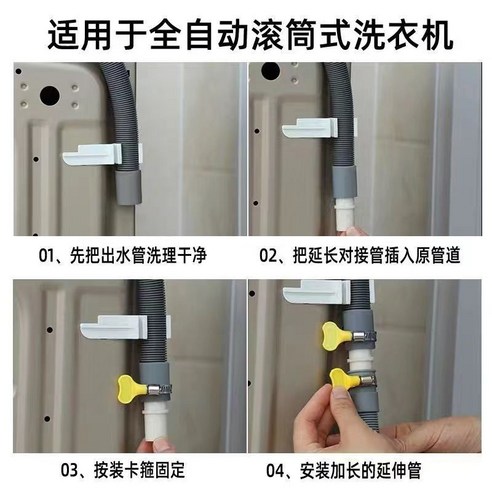 适用于全自动滚筒式洗衣机

01、先把出水管洗理干净

02、把延长对接管插入原管道

03、按装卡箍固定

04、安装加长的延伸管