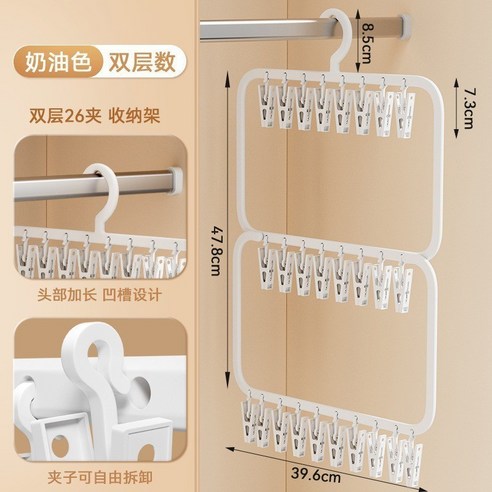 奶油色 双层数

双层26夹 收纳架

头部加长 凹槽设计

夹子可自由拆卸

8.5cm

7.3cm

47.8cm

39.6cm