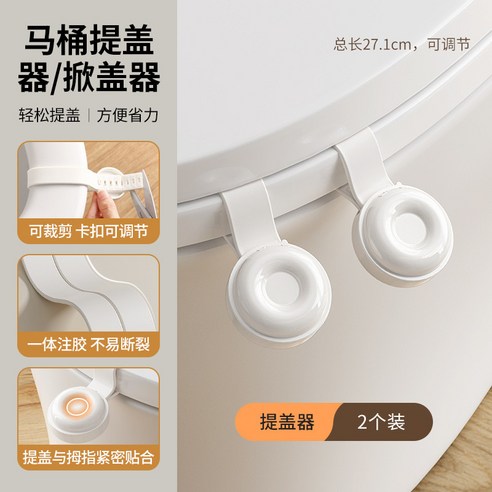 马桶提盖器/掀盖器

轻松提盖 | 方便省力

可裁剪 卡扣可调节

一体注胶 不易断裂

提盖与拇指紧密贴合

总长27.1cm，可调节

提盖器 2个装