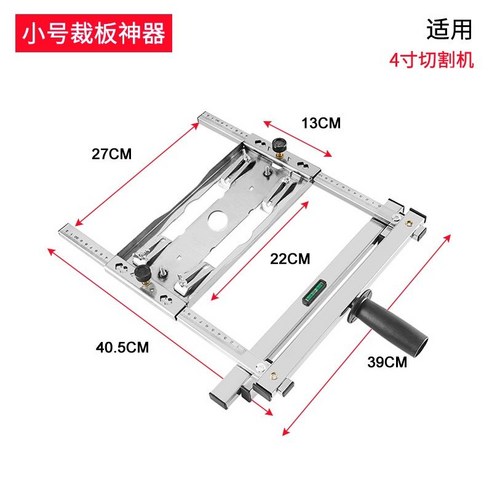 小号裁板神器

适用
4寸切割机

13CM

27CM

22CM

40.5CM

39CM