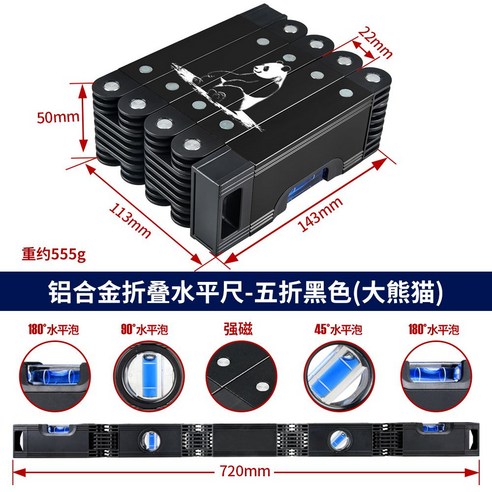 22mm

50mm

113mm

143mm

重约555g

铝合金折叠水平尺-五折黑色(大熊猫)

180°水平泡

90°水平泡

强磁

45°水平泡

180°水平泡

720mm