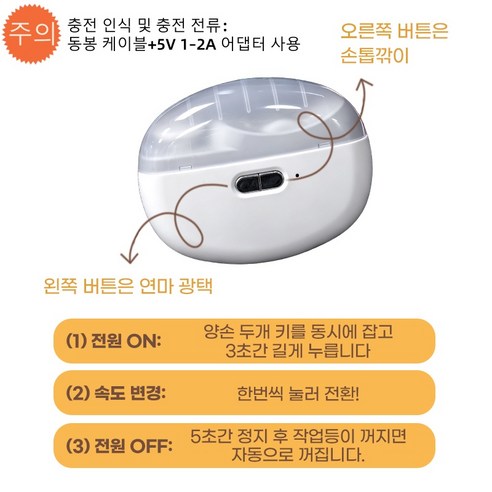 주의

충전 인식 및 충전 전류:
동봉 케이블+5V 1-2A 어댑터 사용

오른쪽 버튼은
손톱깎이

왼쪽 버튼은 연마 광택

(1) 전원 ON: 양손 두개 키를 동시에 잡고 3초간 길게 누릅니다

(2) 속도 변경: 한번씩 눌러 전환!

(3) 전원 OFF: 5초간 정지 후 작업등이 꺼지면 자동으로 꺼집니다.