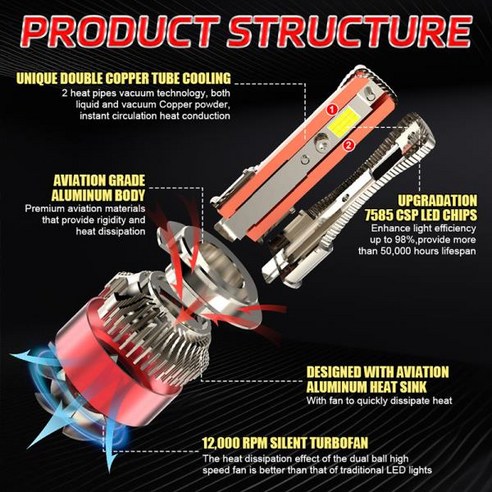 PRODUCT STRUCTURE

UNIQUE DOUBLE COPPER TUBE COOLING
2 heat pipes vacuum technology, both liquid and vacuum Copper powder, instant circulation heat conduction

1

2

AVIATION GRADE ALUMINUM BODY
Premium aviation materials that provide rigidity and heat dissipation

UPGRADATION 7585 CSP LED CHIPS
Enhance light efficiency up to 98%,provide more than 50,000 hours lifespan

DESIGNED WITH AVIATION ALUMINUM HEAT SINK
With fan to quickly dissipate heat

12,000 RPM SILENT TURBOFAN
The heat dissipation effect of the dual ball high speed fan is better than that of traditional LED lights