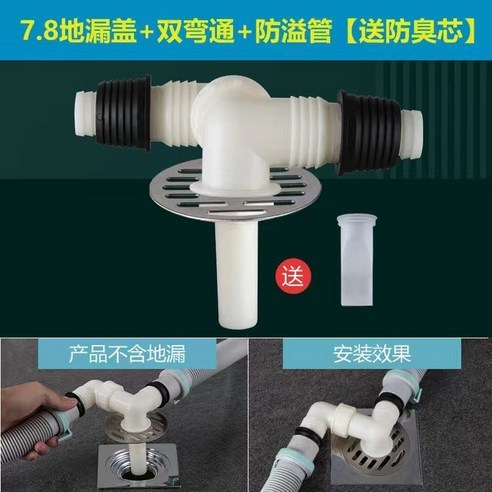 7.8地漏盖+双弯通+防溢管【送防臭芯】

送

产品不含地漏

安装效果