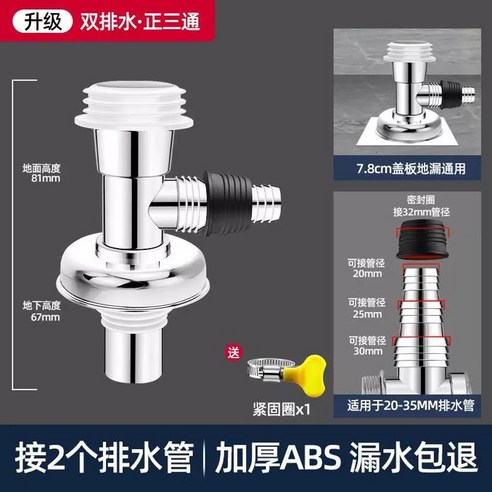 升级 双排水·正三通

地面高度
81mm

地下高度
67mm

送

紧固圈x1

7.8cm盖板地漏通用

密封圈
接32mm管径

可接管径
20mm

可接管径
25mm

可接管径
30mm

适用于20-35MM排水管

接2个排水管 | 加厚ABS 漏水包退