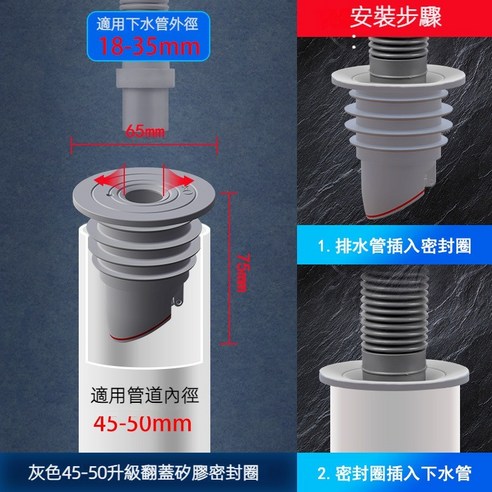 適用下水管外徑
18-35mm

65mm

75mm

適用管道內徑
45-50mm

灰色45-50升級翻蓋矽膠密封圈

安裝步驟

1. 排水管插入密封圈

2. 密封圈插入下水管