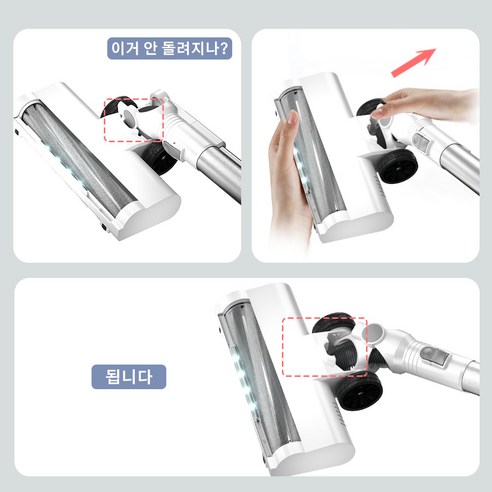 이거 안 돌려지나?

됩니다