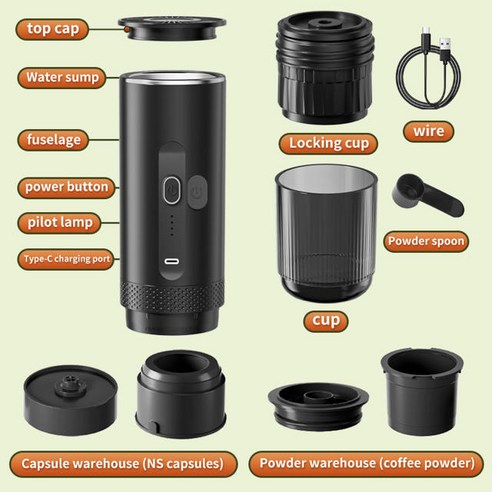 top cap

Water sump

fuselage

power button

pilot lamp

Type-C charging port

Locking cup

wire

Powder spoon

cup

Capsule warehouse (NS capsules)

Powder warehouse (coffee powder)