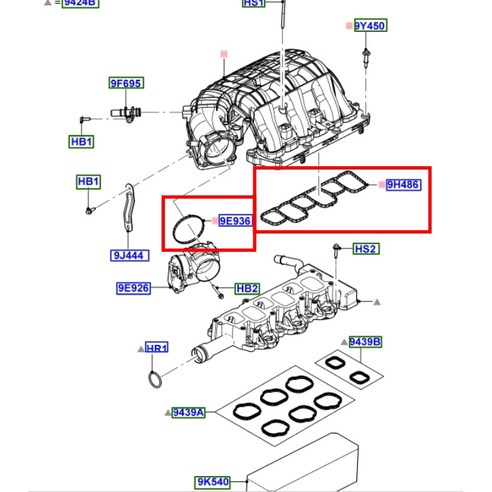 9424B
HS1
9Y450
9F695
HB1
HB1
9H486
9E936
9J444
HS2
9E926
HB2
HR1
9439B
9439A
9K540