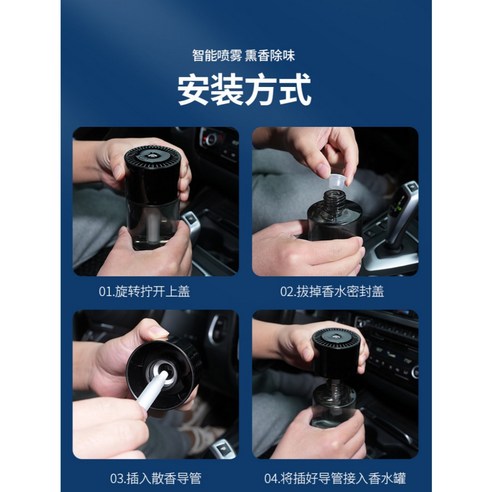 智能喷雾 熏香除味

安装方式

01.旋转拧开上盖

02.拔掉香水密封盖

03.插入散香导管

04.将插好导管接入香水罐