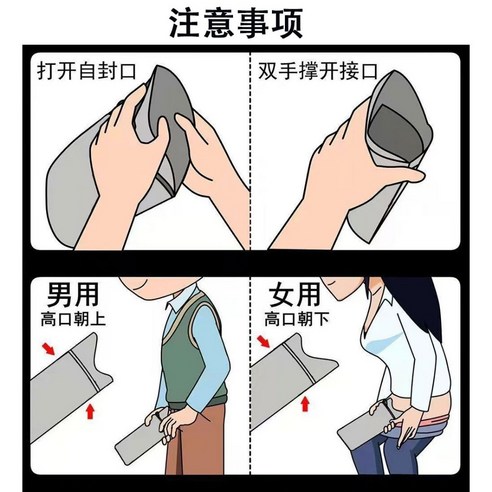 注意事项

打开自封口

双手撑开接口

男用
高口朝上

女用
高口朝下