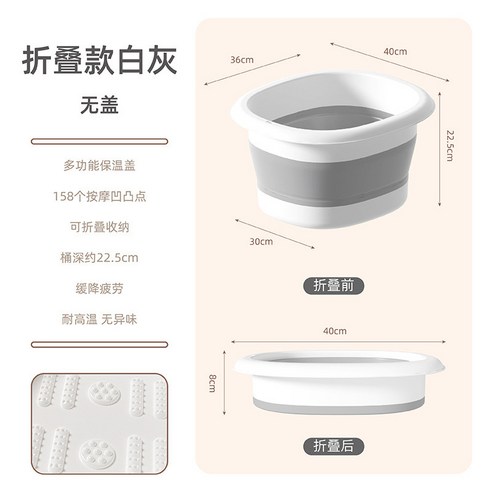 折叠款白灰

无盖

多功能保温盖

158个按摩凹凸点

可折叠收纳

桶深约22.5cm

缓降疲劳

耐高温 无异味

36cm

40cm

22.5cm

30cm

折叠前

40cm

8cm

折叠后