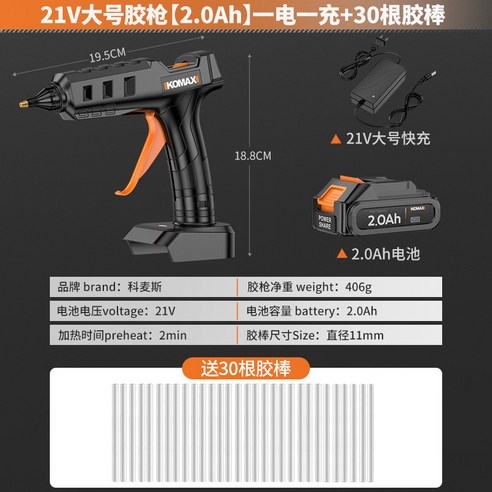 21V大号胶枪【2.0Ah】一电一充+30根胶棒

19.5CM

KOMAX

18.8CM

▲ 21V大号快充

POWER SHARE

2.0Ah

KOMAX

▲ 2.0Ah电池

| 品牌 brand：科麦斯 | 胶枪净重 weight：406g |
|---|---|
| 电池电压voltage：21V | 电池容量 battery：2.0Ah |
| 加热时间preheat：2min | 胶棒尺寸Size：直径11mm |

送30根胶棒