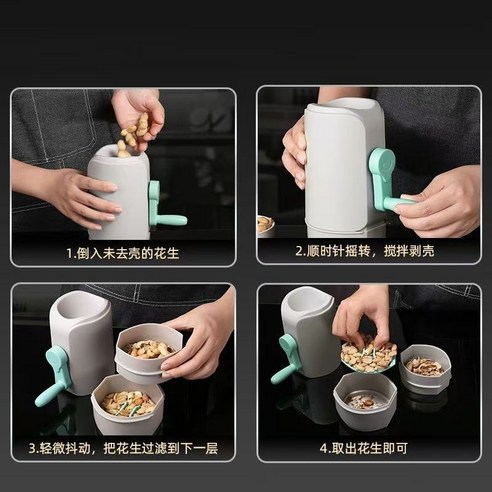 1.倒入未去壳的花生

2.顺时针摇转，搅拌剥壳

3.轻微抖动，把花生过滤到下一层

4.取出花生即可