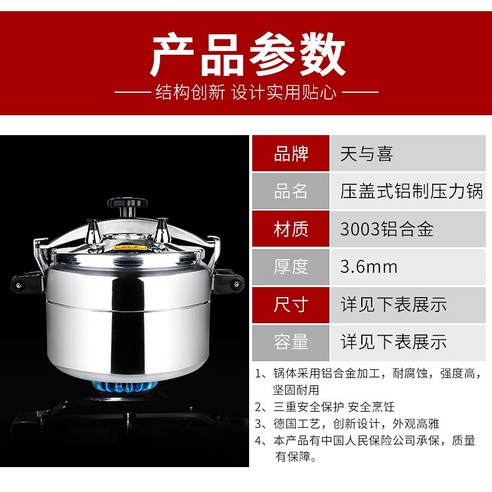 产品参数

结构创新 设计实用贴心

| 品牌 | 天与喜 |
|---|---|
| 品名 | 压盖式铝制压力锅 |
| 材质 | 3003铝合金 |
| 厚度 | 3.6mm |
| 尺寸 | 详见下表展示 |
| 容量 | 详见下表展示 |

1、锅体采用铝合金加工，耐腐蚀，强度高，坚固耐用

2、三重安全保护 安全烹饪

3、德国工艺，创新设计，外观高雅

4、本产品有中国人民保险公司承保，质量有保障。