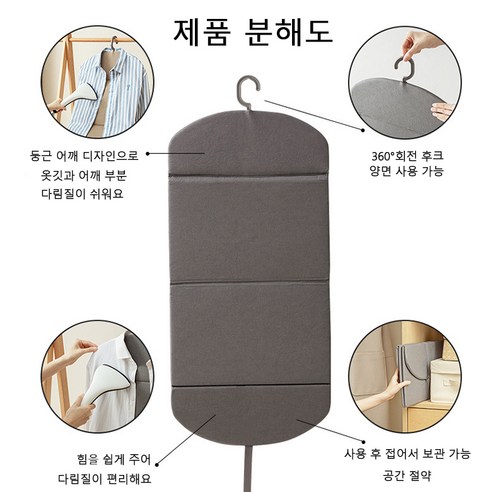 제품 분해도

둥근 어깨 디자인으로
옷깃과 어깨 부분
다림질이 쉬워요

360°회전 후크
양면 사용 가능

힘을 쉽게 주어
다림질이 편리해요

사용 후 접어서 보관 가능
공간 절약