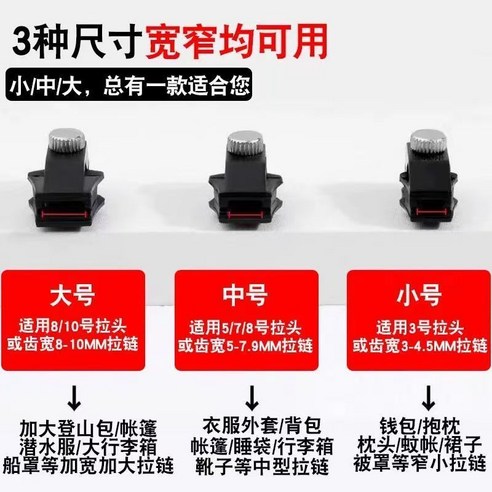 3种尺寸宽窄均可用

小/中/大，总有一款适合您

大号
适用8/10号拉头
或齿宽8-10MM拉链

↓

加大登山包/帐篷
潜水服/大行李箱
船罩等加宽加大拉链

中号
适用5/7/8号拉头
或齿宽5-7.9MM拉链

↓

衣服外套/背包
帐篷/睡袋/行李箱
靴子等中型拉链

小号
适用3号拉头
或齿宽3-4.5MM拉链

↓

钱包/抱枕
枕头/蚊帐/裙子
被罩等窄小拉链